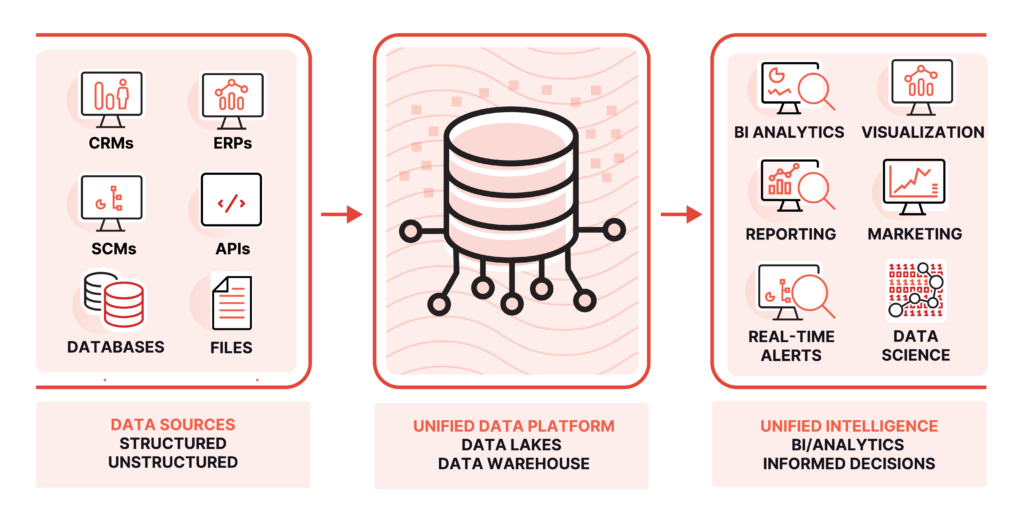 CRMs
ERPs
SCMs
APIs
DATABASES
FILES

DATA SOURCES
STRUCTURED
UNSTRUCTURED

UNIFIED DATA PLATFORM
DATA LAKES
DATA WAREHOUSE

BI ANALYTICS
VISUALIZATION
REPORTING
MARKETING
REAL-TIME ALERTS
DATA SCIENCE

UNIFIED INTELLIGENCE
BI/ANALYTICS
INFORMED DECISIONS